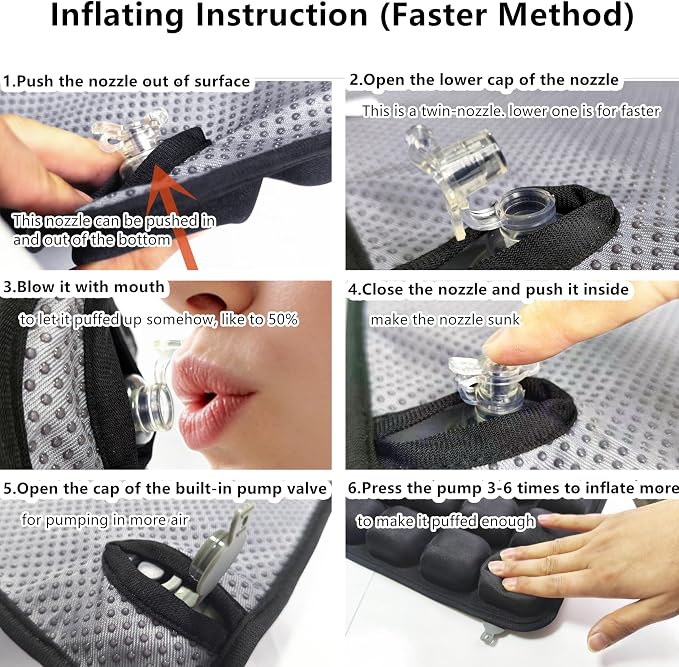 Inflating Instruction (Faster Method)

1.Push the nozzle out of surface

This nozzle can be pushed in and out of the bottom

2.Open the lower cap of the nozzle

This is a twin-nozzle. lower one is for faster

3.Blow it with mouth

to let it puffed up somehow, like to 50%

4.Close the nozzle and push it inside

make the nozzle sunk

5.Open the cap of the built-in pump valve

for pumping in more air

6.Press the pump 3-6 times to inflate more

to make it puffed enough