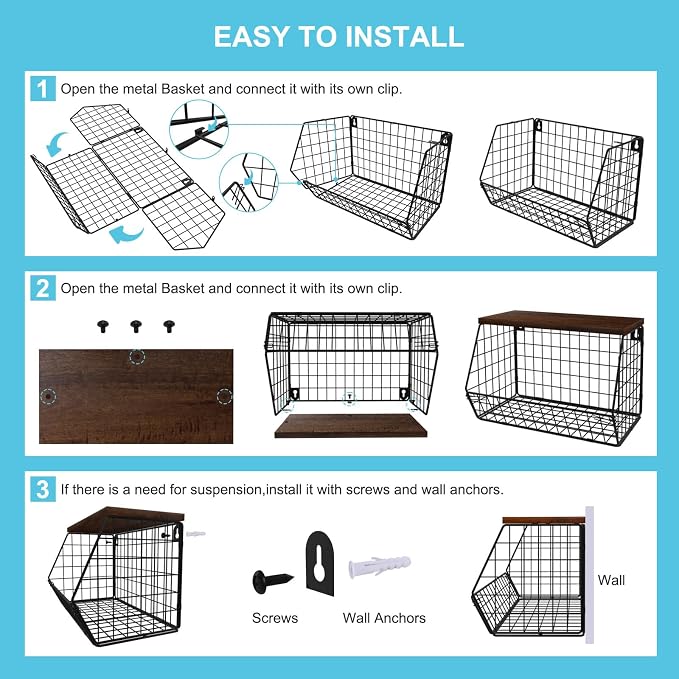 EASY TO INSTALL

1 Open the metal Basket and connect it with its own clip.

2 Open the metal Basket and connect it with its own clip.

3 If there is a need for suspension,install it with screws and wall anchors.

Screws

Wall Anchors

Wall