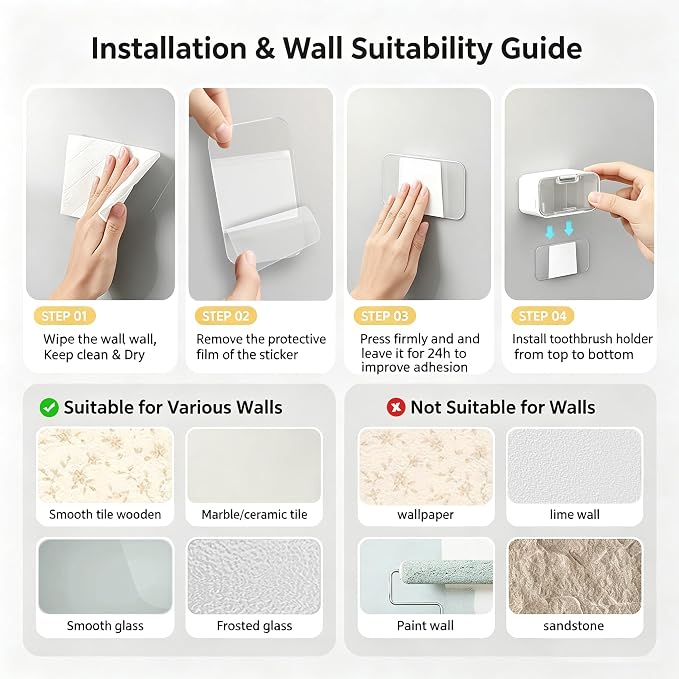 Installation & Wall Suitability Guide

STEP 01
Wipe the wall wall, Keep clean & Dry

STEP 02
Remove the protective film of the sticker

STEP 03
Press firmly and and leave it for 24h to improve adhesion

STEP 04
Install toothbrush holder from top to bottom

Suitable for Various Walls

Smooth tile wooden

Marble/ceramic tile

Smooth glass

Frosted glass

Not Suitable for Walls

wallpaper

lime wall

Paint wall

sandstone