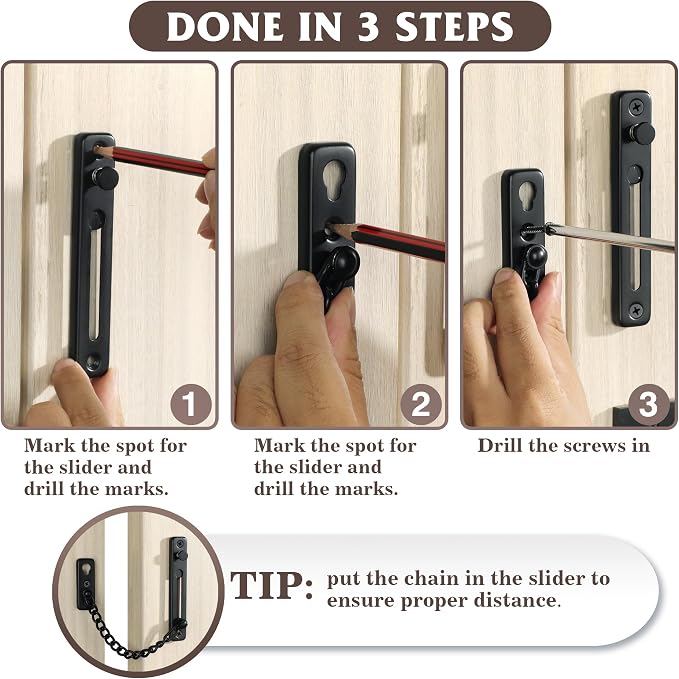 DONE IN 3 STEPS

1

Mark the spot for the slider and drill the marks.

2

Mark the spot for the slider and drill the marks.

3

Drill the screws in

TIP: put the chain in the slider to ensure proper distance.