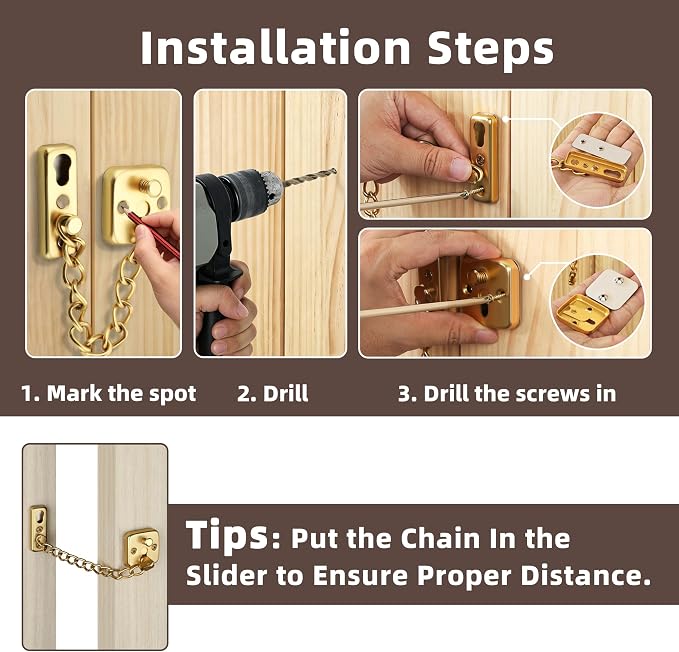 Installation Steps

1. Mark the spot

2. Drill

3. Drill the screws in

Tips: Put the Chain In the Slider to Ensure Proper Distance.