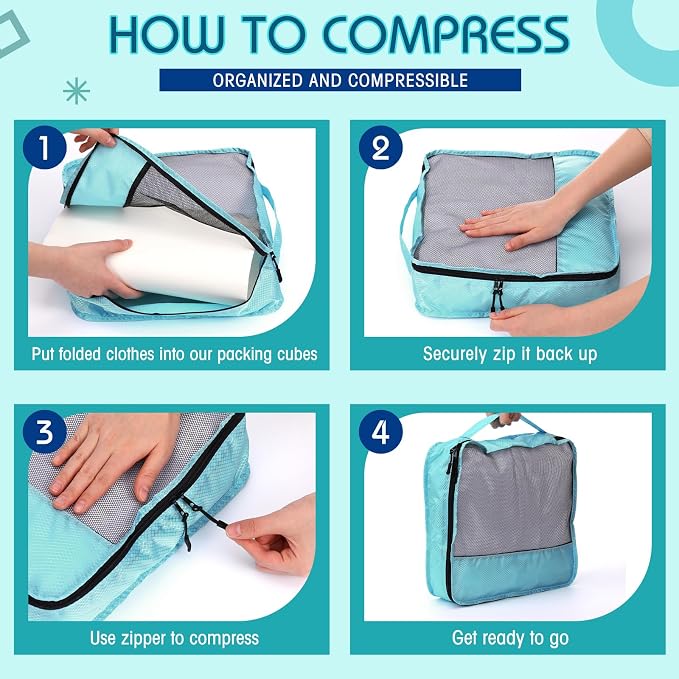 HOW TO COMPRESS

ORGANIZED AND COMPRESSIBLE

1

Put folded clothes into our packing cubes

2

Securely zip it back up

3

Use zipper to compress

4

Get ready to go