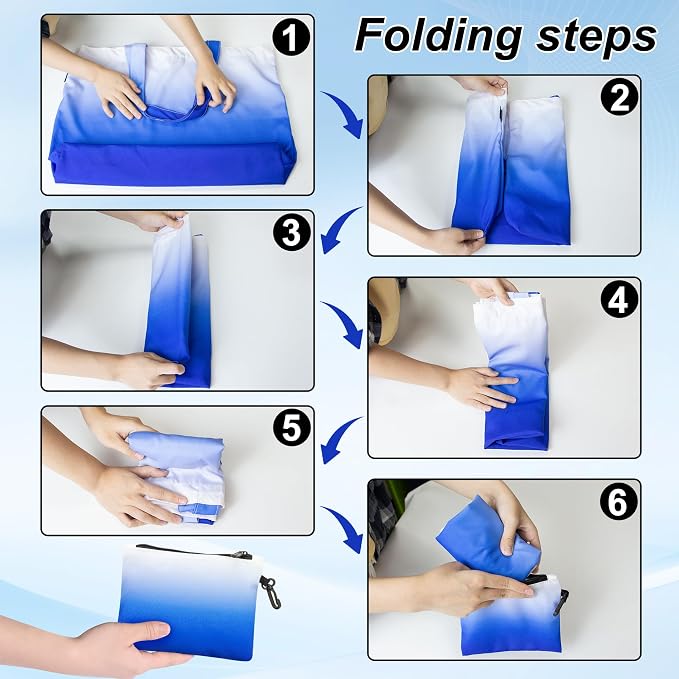 Folding steps

1

2

3

4

5

6