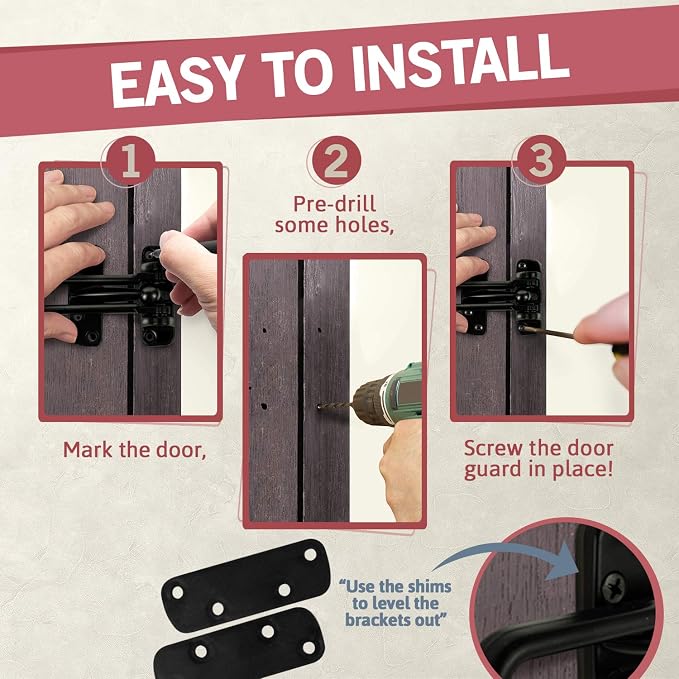 EASY TO INSTALL

1

Mark the door,

2

Pre-drill some holes,

3

Screw the door guard in place!

"Use the shims to level the brackets out"