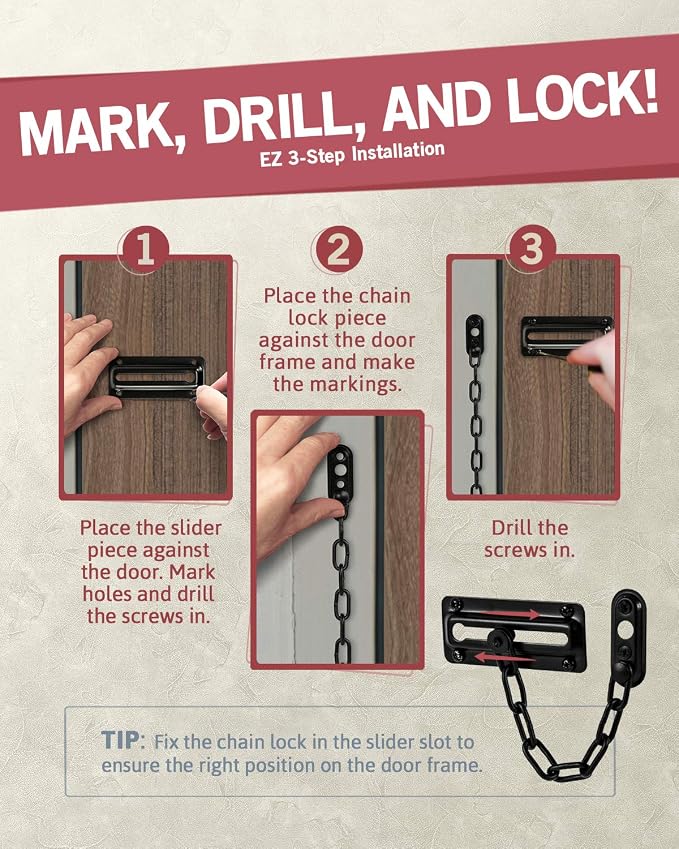 MARK, DRILL, AND LOCK!

EZ 3-Step Installation

1

Place the slider piece against the door. Mark holes and drill the screws in.

2

Place the chain lock piece against the door frame and make the markings.

3

Drill the screws in.

TIP: Fix the chain lock in the slider slot to ensure the right position on the door frame.