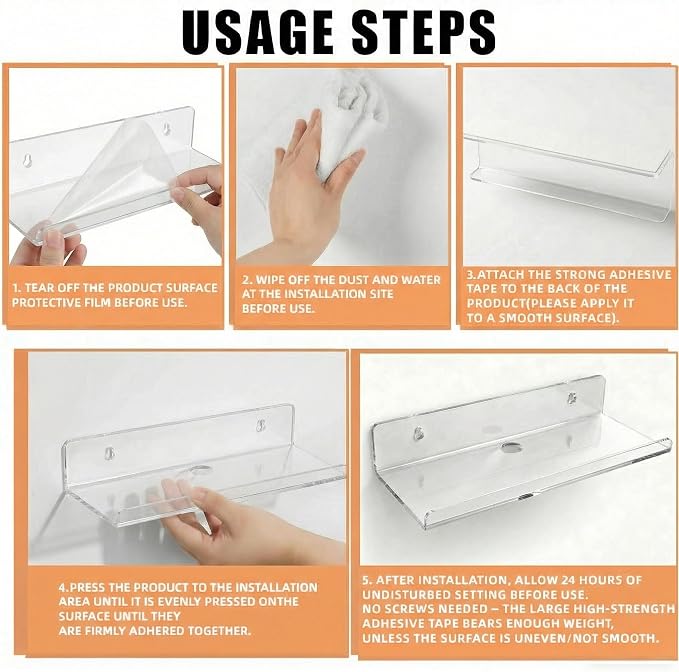 USAGE STEPS

1. TEAR OFF THE PRODUCT SURFACE PROTECTIVE FILM BEFORE USE.

2. WIPE OFF THE DUST AND WATER AT THE INSTALLATION SITE BEFORE USE.

3.ATTACH THE STRONG ADHESIVE TAPE TO THE BACK OF THE PRODUCT(PLEASE APPLY IT TO A SMOOTH SURFACE).

4.PRESS THE PRODUCT TO THE INSTALLATION AREA UNTIL IT IS EVENLY PRESSED ONTHE SURFACE UNTIL THEY ARE FIRMLY ADHERED TOGETHER.

5. AFTER INSTALLATION, ALLOW 24 HOURS OF UNDISTURBED SETTING BEFORE USE.
NO SCREWS NEEDED – THE LARGE HIGH-STRENGTH ADHESIVE TAPE BEARS ENOUGH WEIGHT, UNLESS THE SURFACE IS UNEVEN/NOT SMOOTH.