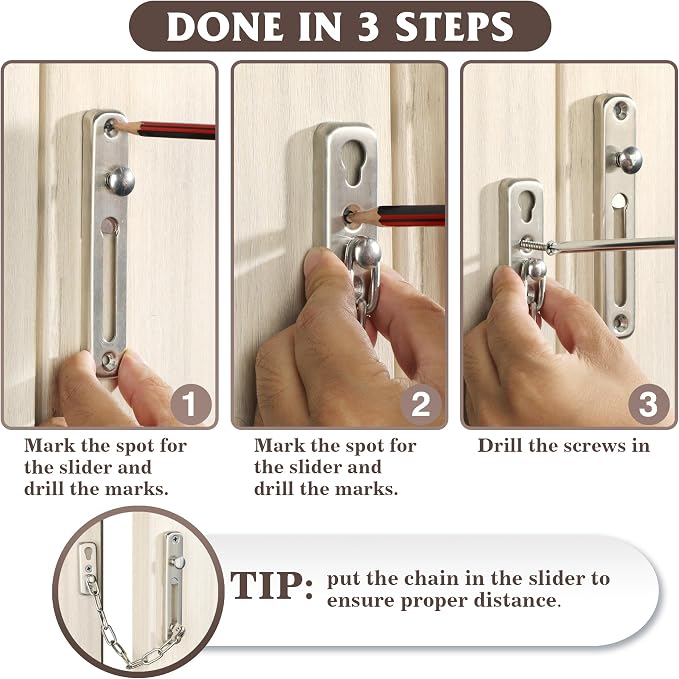 DONE IN 3 STEPS

1

Mark the spot for the slider and drill the marks.

2

Mark the spot for the slider and drill the marks.

3

Drill the screws in

TIP: put the chain in the slider to ensure proper distance.