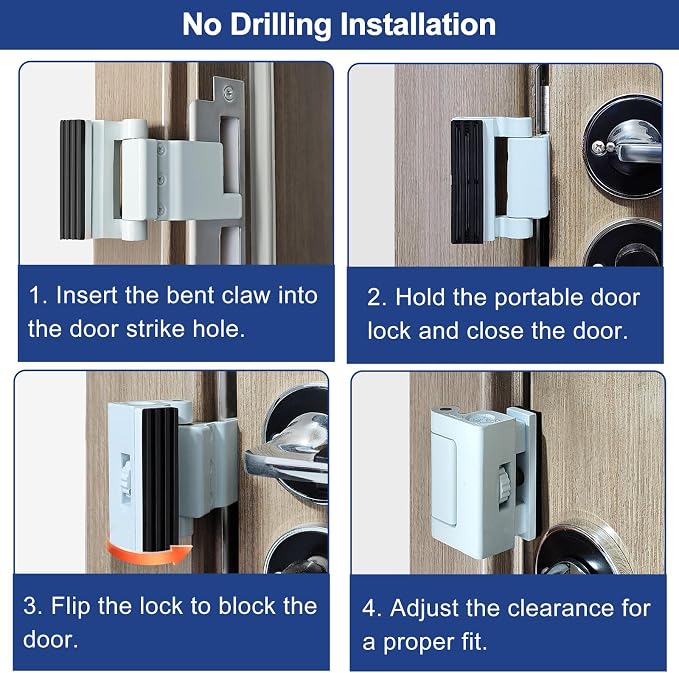 No Drilling Installation

1. Insert the bent claw into the door strike hole.

2. Hold the portable door lock and close the door.

3. Flip the lock to block the door.

4. Adjust the clearance for a proper fit.