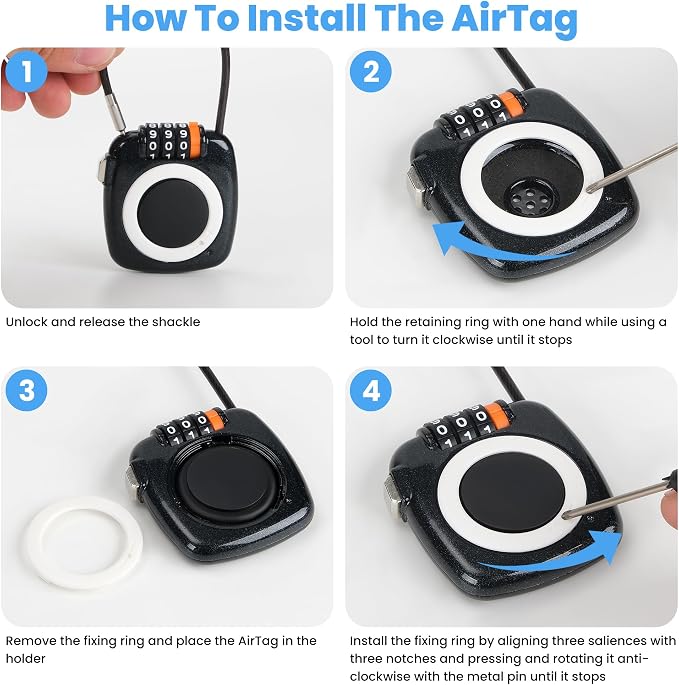 How To Install The AirTag

1

Unlock and release the shackle

2

Hold the retaining ring with one hand while using a tool to turn it clockwise until it stops

3

Remove the fixing ring and place the AirTag in the holder

4

Install the fixing ring by aligning three saliences with three notches and pressing and rotating it anti-clockwise with the metal pin until it stops