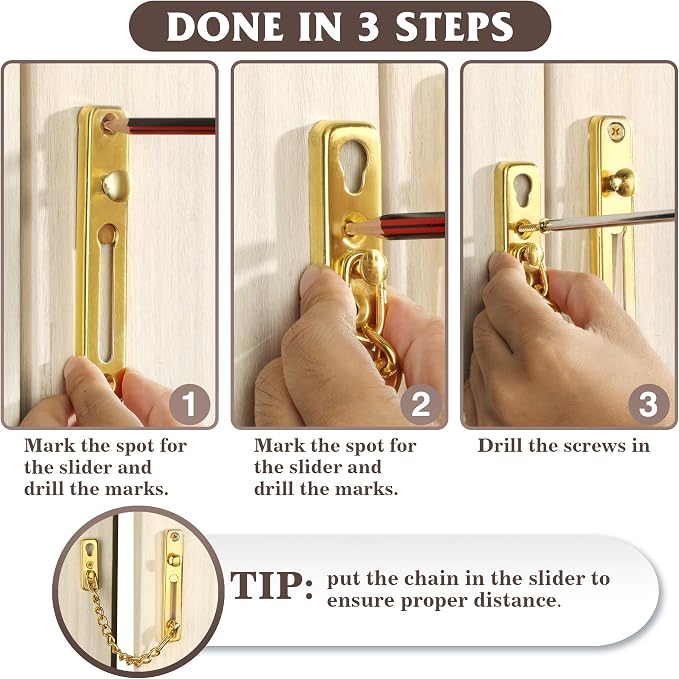 DONE IN 3 STEPS

1

Mark the spot for the slider and drill the marks.

2

Mark the spot for the slider and drill the marks.

3

Drill the screws in

TIP: put the chain in the slider to ensure proper distance.