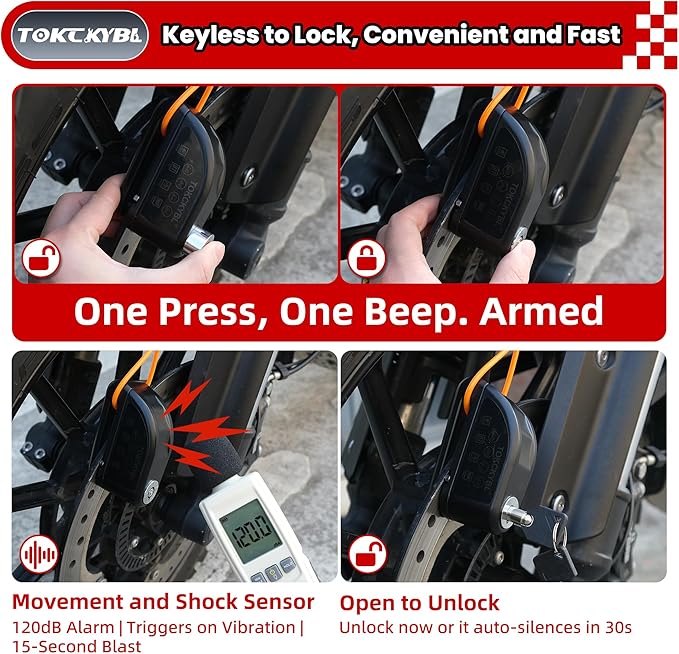 TOKCKYBL

Keyless to Lock, Convenient and Fast

TOKCKYBL

TOKCKYBL

One Press, One Beep. Armed

120.0

TOKCKYBL

Movement and Shock Sensor

120dB Alarm | Triggers on Vibration | 15-Second Blast

Open to Unlock

Unlock now or it auto-silences in 30s