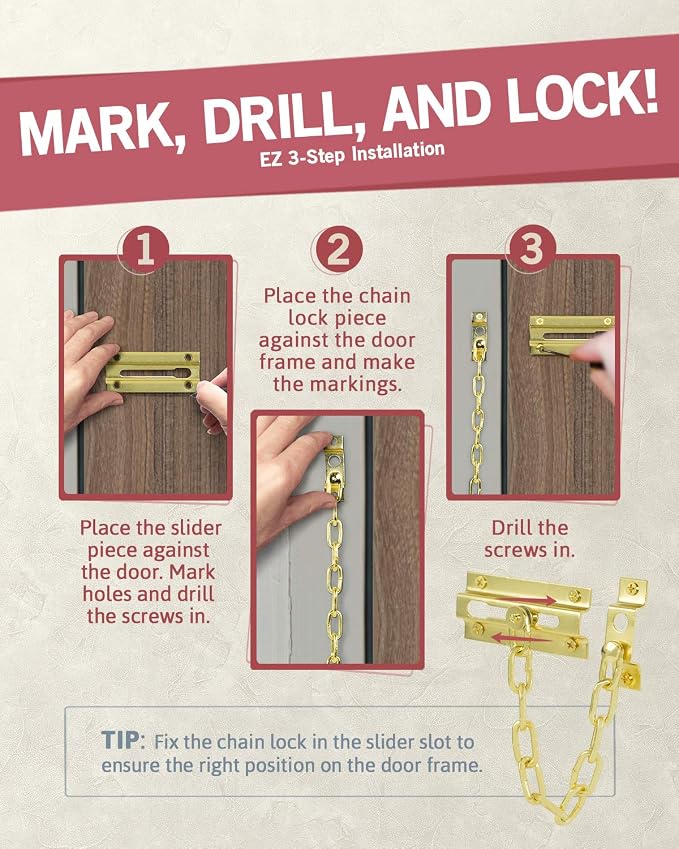 MARK, DRILL, AND LOCK!
EZ 3-Step Installation

1

Place the slider piece against the door. Mark holes and drill the screws in.

2

Place the chain lock piece against the door frame and make the markings.

3

Drill the screws in.

TIP: Fix the chain lock in the slider slot to ensure the right position on the door frame.