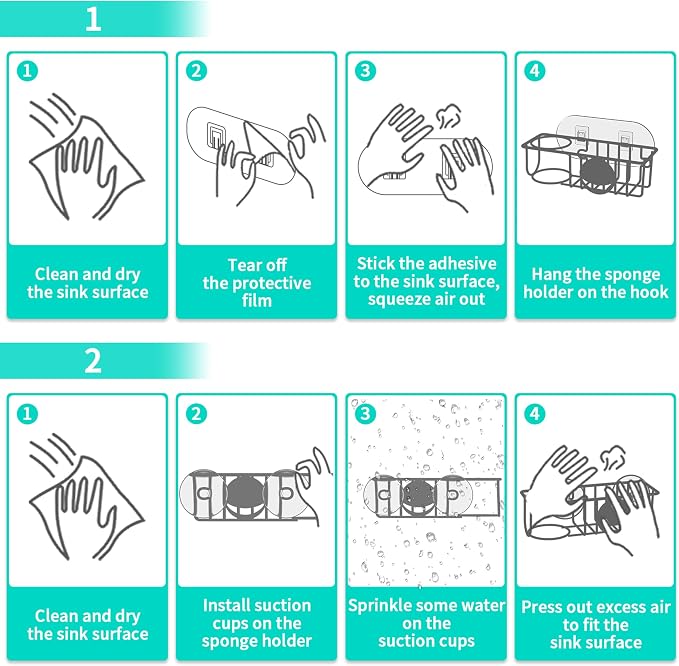 1

1
Clean and dry the sink surface

2
Tear off the protective film

3
Stick the adhesive to the sink surface, squeeze air out

4
Hang the sponge holder on the hook

2

1
Clean and dry the sink surface

2
Install suction cups on the sponge holder

3
Sprinkle some water on the suction cups

4
Press out excess air to fit the sink surface