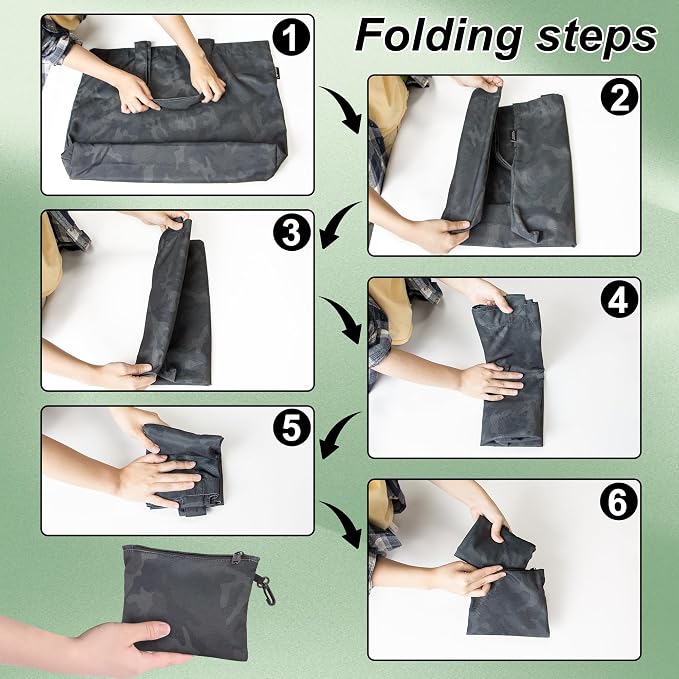 Folding steps

1

2

3

4

5

6