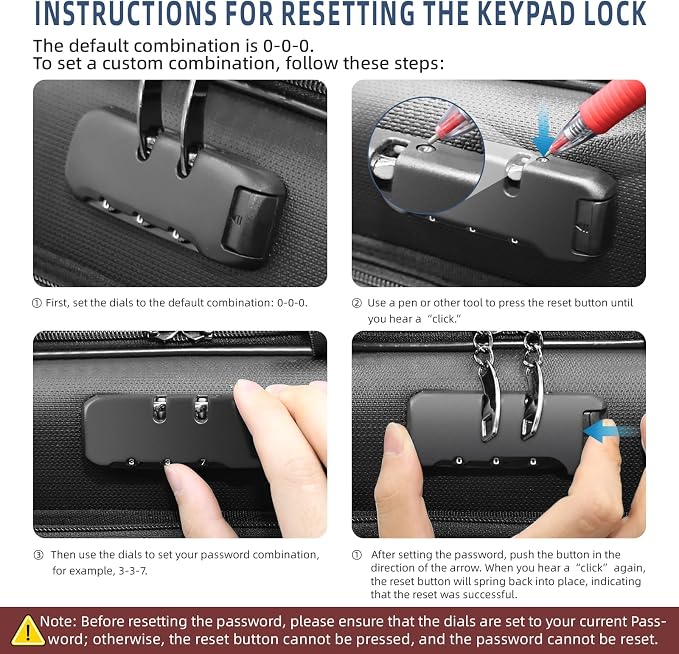 INSTRUCTIONS FOR RESETTING THE KEYPAD LOCK

The default combination is 0-0-0.
To set a custom combination, follow these steps:

① First, set the dials to the default combination: 0-0-0.

② Use a pen or other tool to press the reset button until you hear a "click."

3 3 7

③ Then use the dials to set your password combination, for example, 3-3-7.

0 0 0

① After setting the password, push the button in the direction of the arrow. When you hear a "click" again, the reset button will spring back into place, indicating that the reset was successful.

Note: Before resetting the password, please ensure that the dials are set to your current Password; otherwise, the reset button cannot be pressed, and the password cannot be reset.