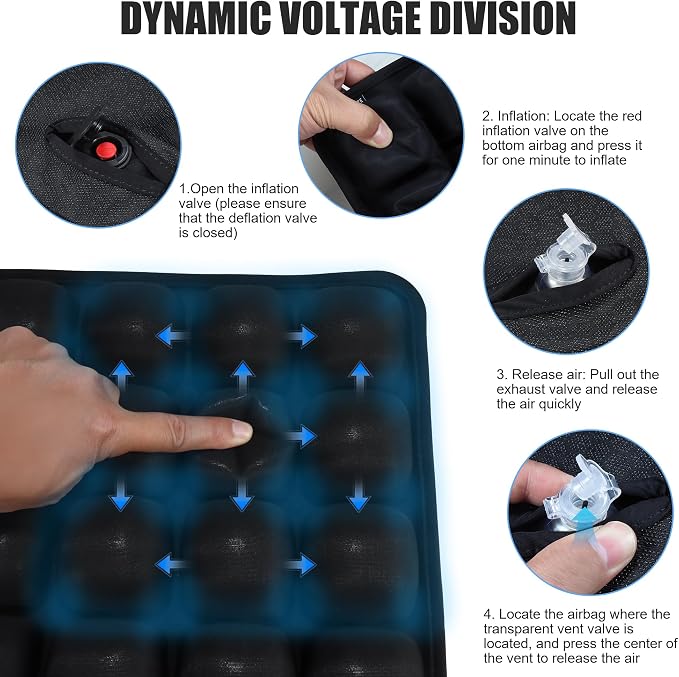 DYNAMIC VOLTAGE DIVISION

1.Open the inflation valve (please ensure that the deflation valve is closed)

2. Inflation: Locate the red inflation valve on the bottom airbag and press it for one minute to inflate

3. Release air: Pull out the exhaust valve and release the air quickly

4. Locate the airbag where the transparent vent valve is located, and press the center of the vent to release the air