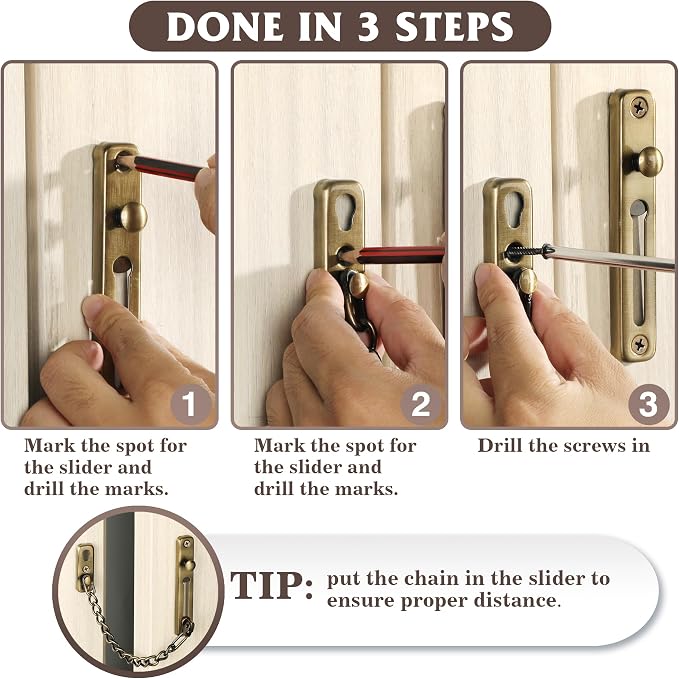 DONE IN 3 STEPS

1

Mark the spot for the slider and drill the marks.

2

Mark the spot for the slider and drill the marks.

3

Drill the screws in

TIP: put the chain in the slider to ensure proper distance.