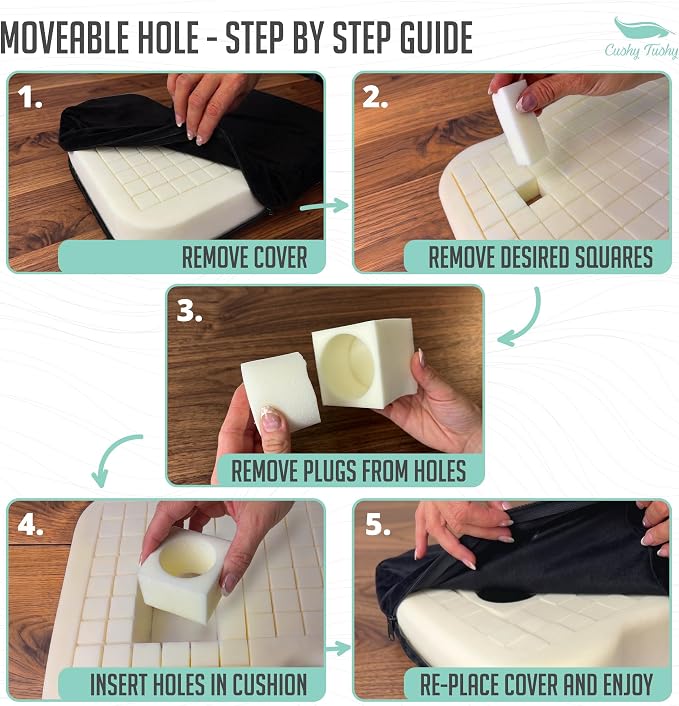 MOVEABLE HOLE - STEP BY STEP GUIDE

Cushy Tushy

1.
REMOVE COVER

2.
REMOVE DESIRED SQUARES

3.
REMOVE PLUGS FROM HOLES

4.
INSERT HOLES IN CUSHION

5.
RE-PLACE COVER AND ENJOY