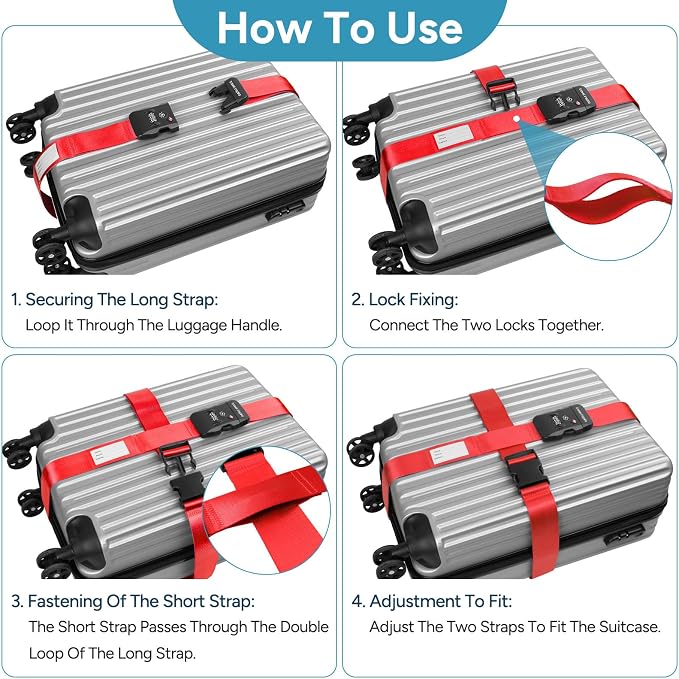 How To Use

1. Securing The Long Strap:
Loop It Through The Luggage Handle.

2. Lock Fixing:
Connect The Two Locks Together.

3. Fastening Of The Short Strap:
The Short Strap Passes Through The Double Loop Of The Long Strap.

4. Adjustment To Fit:
Adjust The Two Straps To Fit The Suitcase.