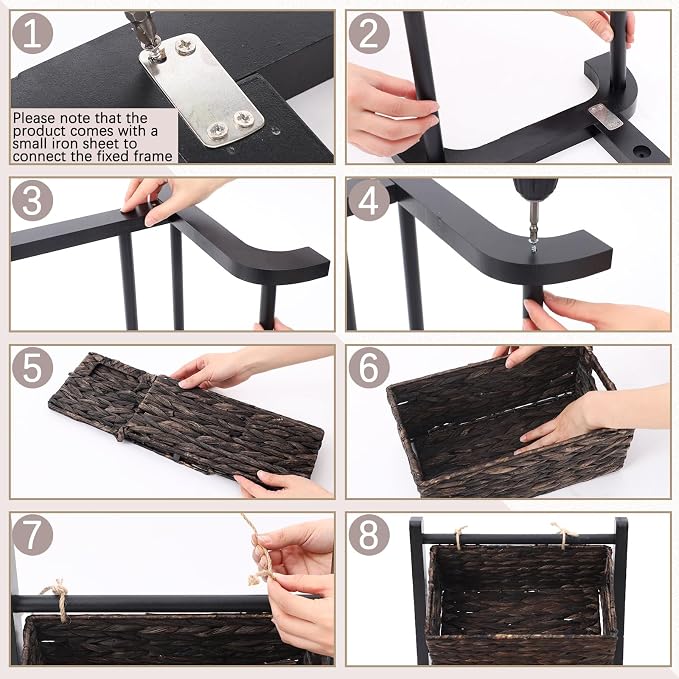 1

Please note that the product comes with a small iron sheet to connect the fixed frame

2

3

4

5

6

7

8