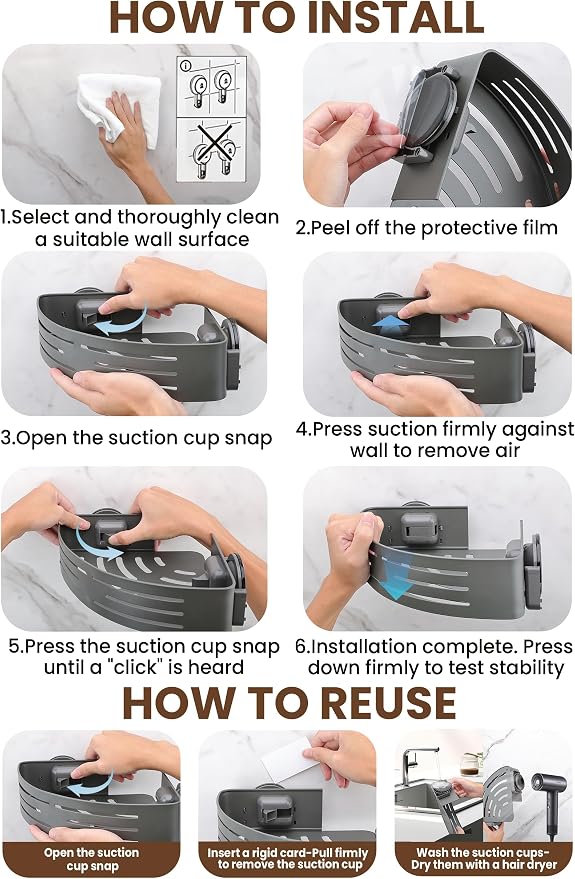 HOW TO INSTALL

1.Select and thoroughly clean a suitable wall surface

2.Peel off the protective film

3.Open the suction cup snap

4.Press suction firmly against wall to remove air

5.Press the suction cup snap until a "click" is heard

6.Installation complete. Press down firmly to test stability

HOW TO REUSE

Open the suction cup snap

Insert a rigid card-Pull firmly to remove the suction cup

Wash the suction cups-Dry them with a hair dryer