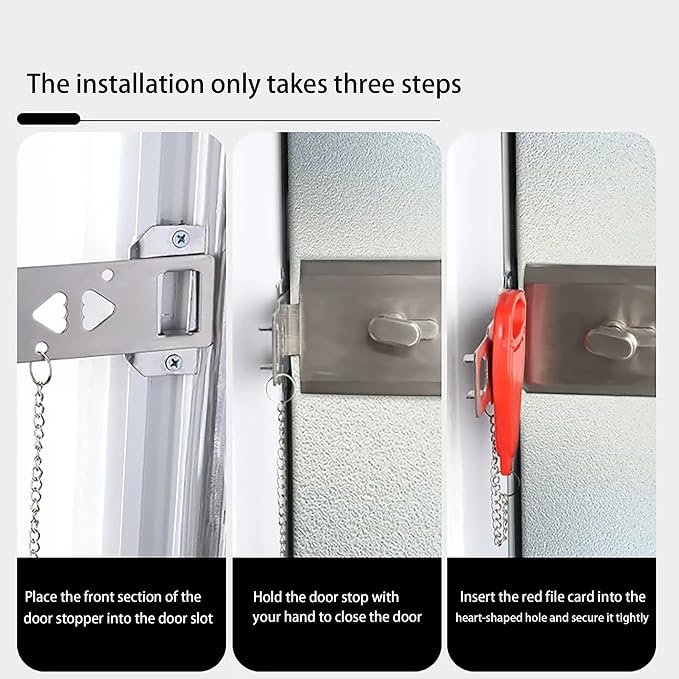 The installation only takes three steps

Place the front section of the door stopper into the door slot

Hold the door stop with your hand to close the door

Insert the red file card into the heart-shaped hole and secure it tightly