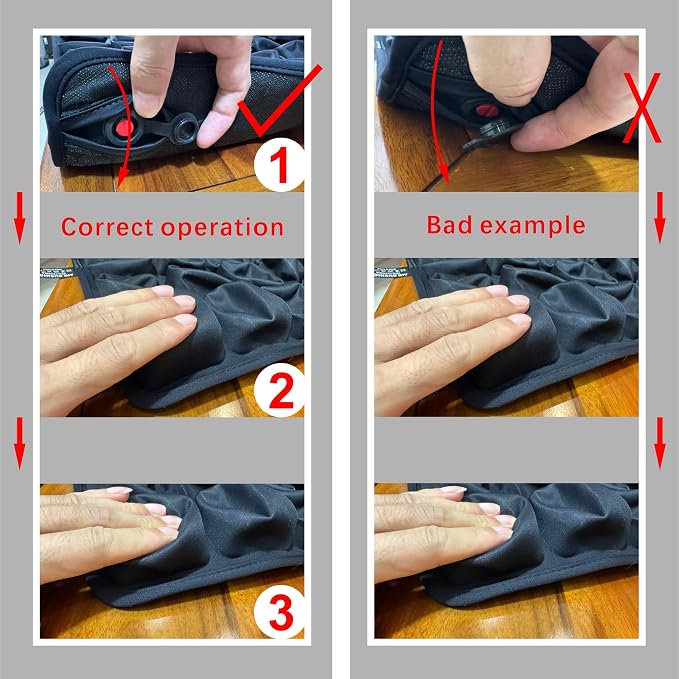 1

Correct operation

2

3

Bad example