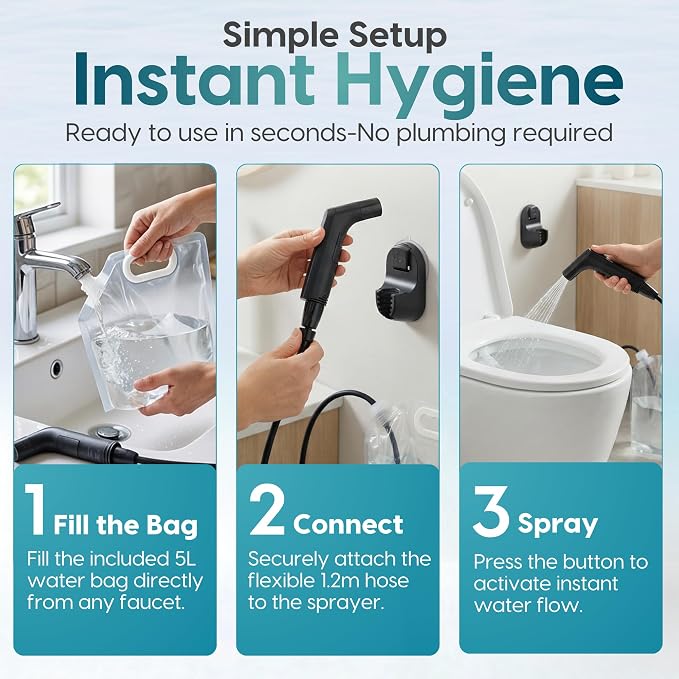 Simple Setup
Instant Hygiene
Ready to use in seconds-No plumbing required

1 Fill the Bag
Fill the included 5L water bag directly from any faucet.

2 Connect
Securely attach the flexible 1.2m hose to the sprayer.

3 Spray
Press the button to activate instant water flow.