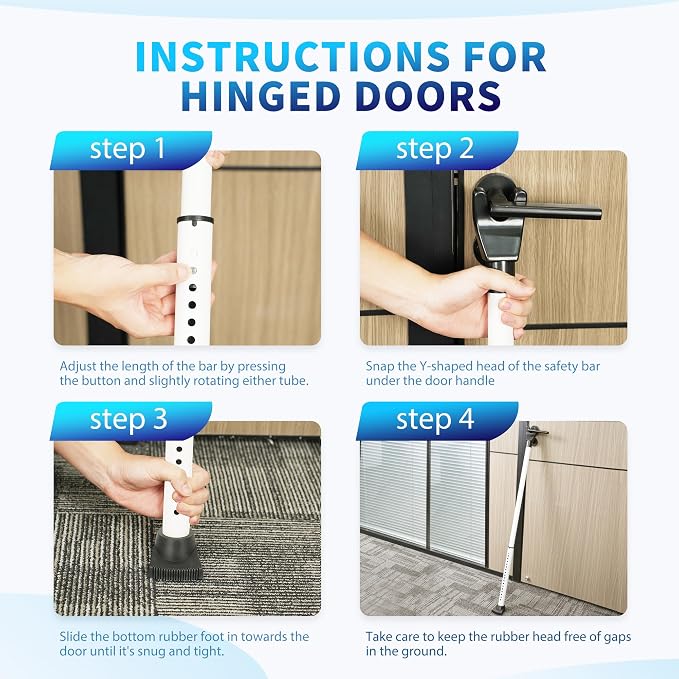 INSTRUCTIONS FOR HINGED DOORS

step 1

Adjust the length of the bar by pressing the button and slightly rotating either tube.

step 2

Snap the Y-shaped head of the safety bar under the door handle

step 3

Slide the bottom rubber foot in towards the door until it's snug and tight.

step 4

Take care to keep the rubber head free of gaps in the ground.