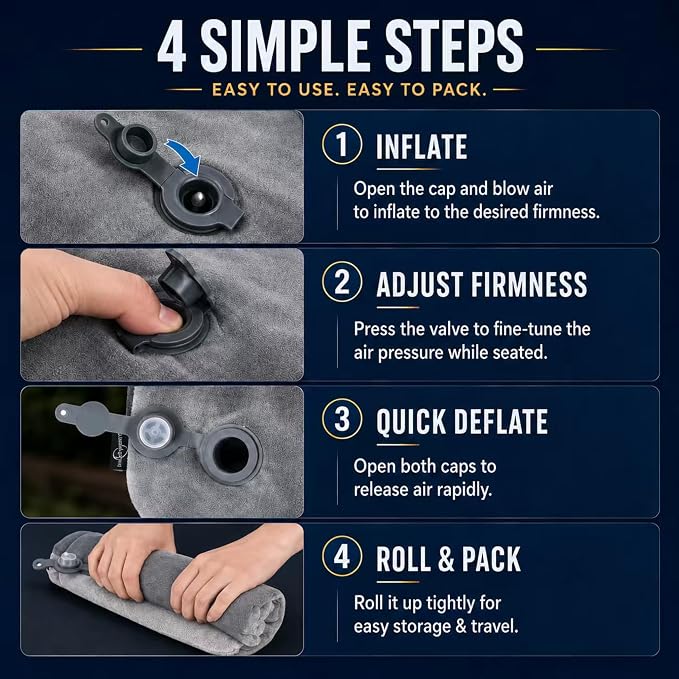 4 SIMPLE STEPS

EASY TO USE. EASY TO PACK.

1 INFLATE

Open the cap and blow air to inflate to the desired firmness.

2 ADJUST FIRMNESS

Press the valve to fine-tune the air pressure while seated.

3 QUICK DEFLATE

Open both caps to release air rapidly.

4 ROLL & PACK

Roll it up tightly for easy storage & travel.