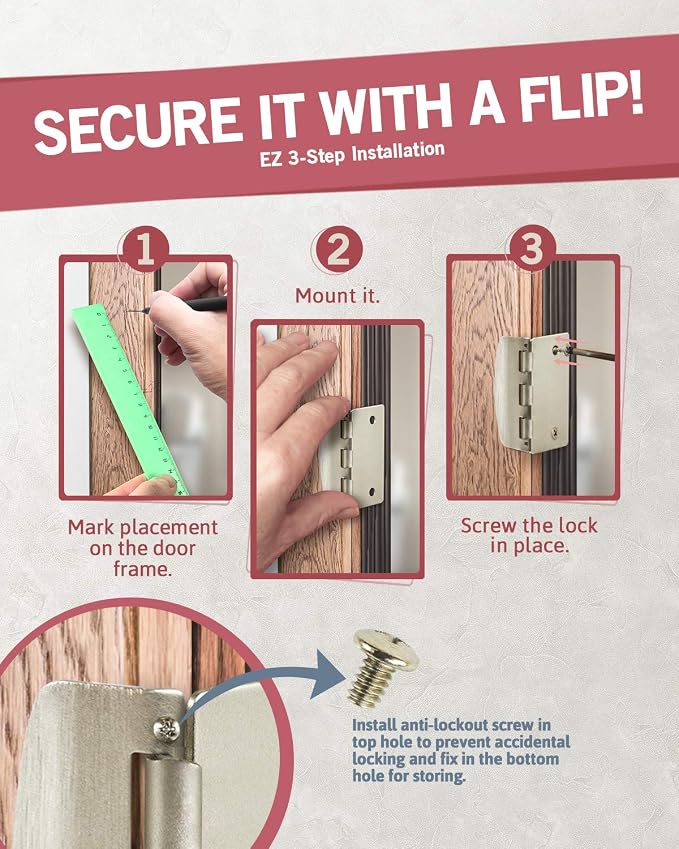 SECURE IT WITH A FLIP!
EZ 3-Step Installation

1
Mark placement on the door frame.

2
Mount it.

3
Screw the lock in place.

Install anti-lockout screw in top hole to prevent accidental locking and fix in the bottom hole for storing.