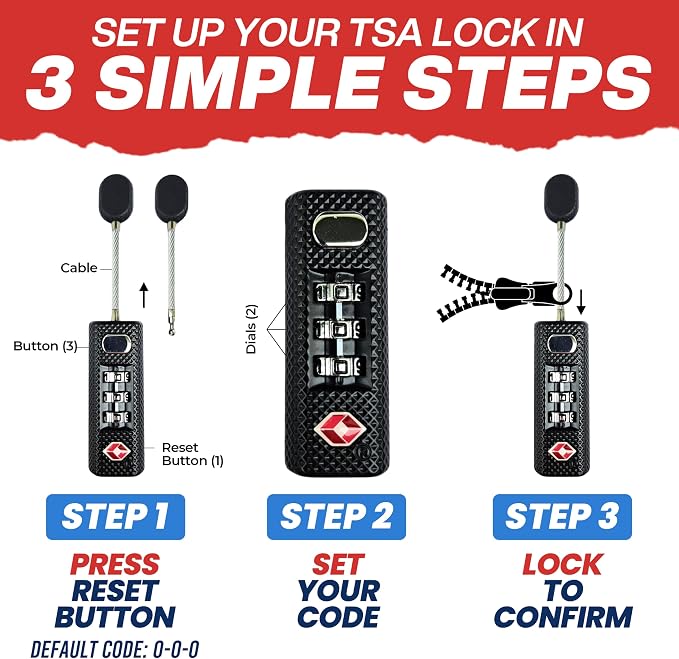 SET UP YOUR TSA LOCK IN
3 SIMPLE STEPS

Cable

Button (3)

Reset Button (1)

Dials (2)

STEP 1
PRESS RESET BUTTON
DEFAULT CODE: 0-0-0

STEP 2
SET YOUR CODE

STEP 3
LOCK TO CONFIRM