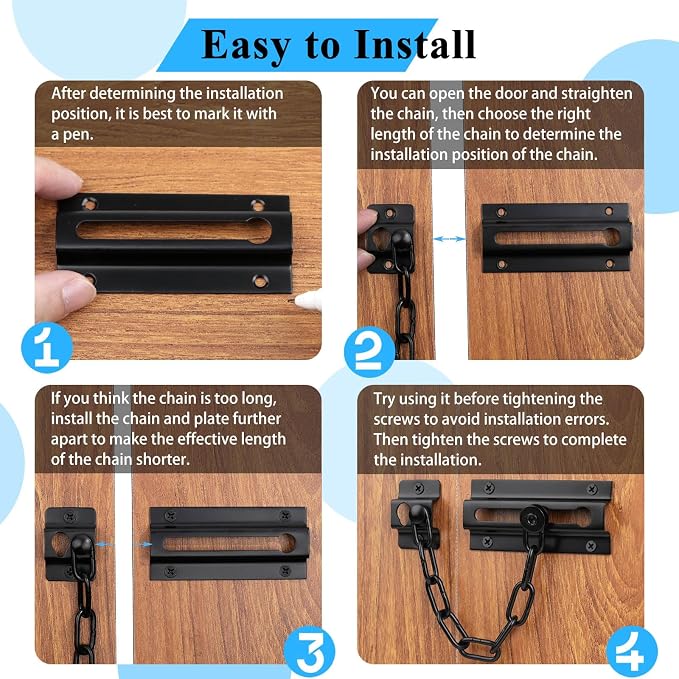 Easy to Install

After determining the installation position, it is best to mark it with a pen.

1

You can open the door and straighten the chain, then choose the right length of the chain to determine the installation position of the chain.

2

If you think the chain is too long, install the chain and plate further apart to make the effective length of the chain shorter.

3

Try using it before tightening the screws to avoid installation errors. Then tighten the screws to complete the installation.

4