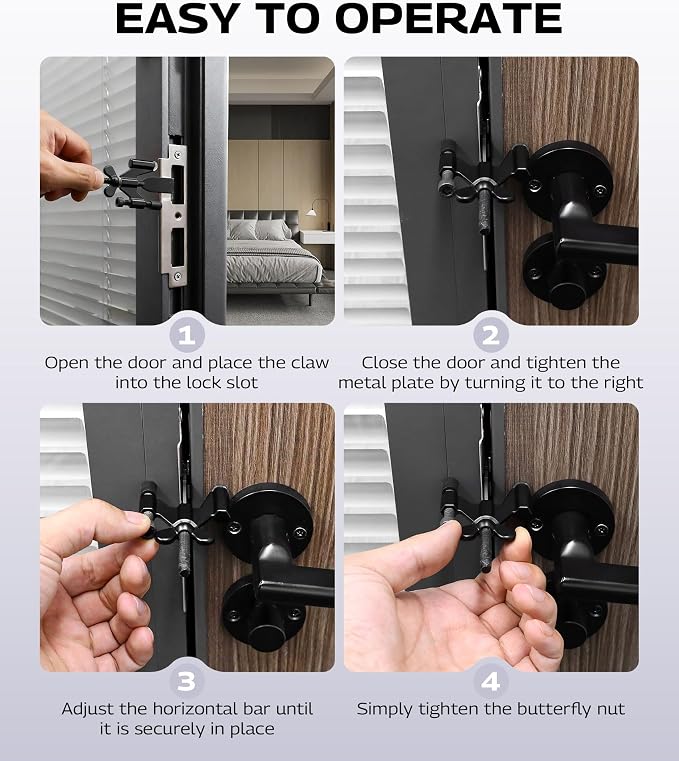 EASY TO OPERATE

1
Open the door and place the claw into the lock slot

2
Close the door and tighten the metal plate by turning it to the right

3
Adjust the horizontal bar until it is securely in place

4
Simply tighten the butterfly nut