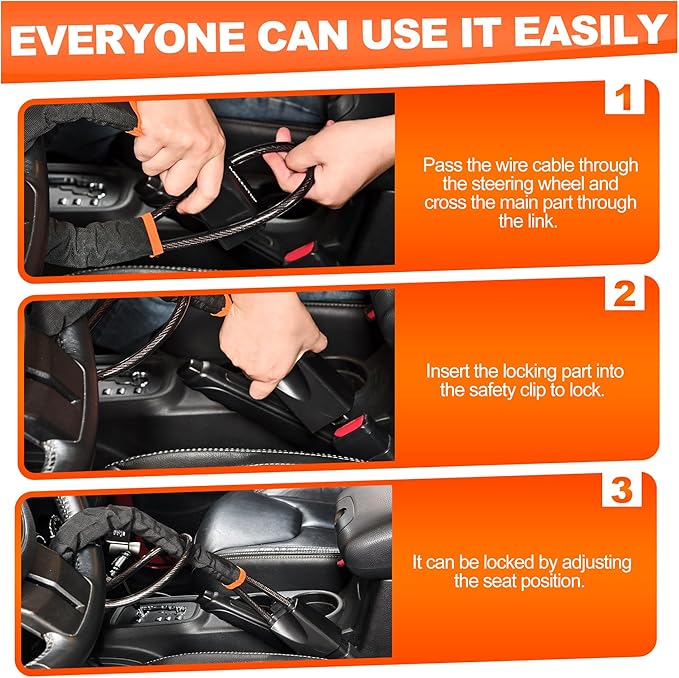 EVERYONE CAN USE IT EASILY

1

Pass the wire cable through the steering wheel and cross the main part through the link.

2

Insert the locking part into the safety clip to lock.

3

It can be locked by adjusting the seat position.