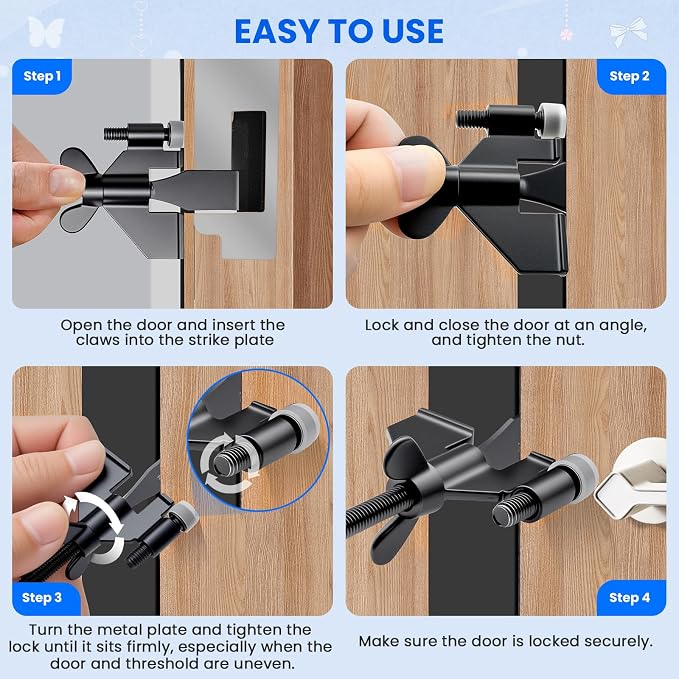 EASY TO USE

Step 1

Open the door and insert the claws into the strike plate

Step 2

Lock and close the door at an angle, and tighten the nut.

Step 3

Turn the metal plate and tighten the lock until it sits firmly, especially when the door and threshold are uneven.

Step 4

Make sure the door is locked securely.