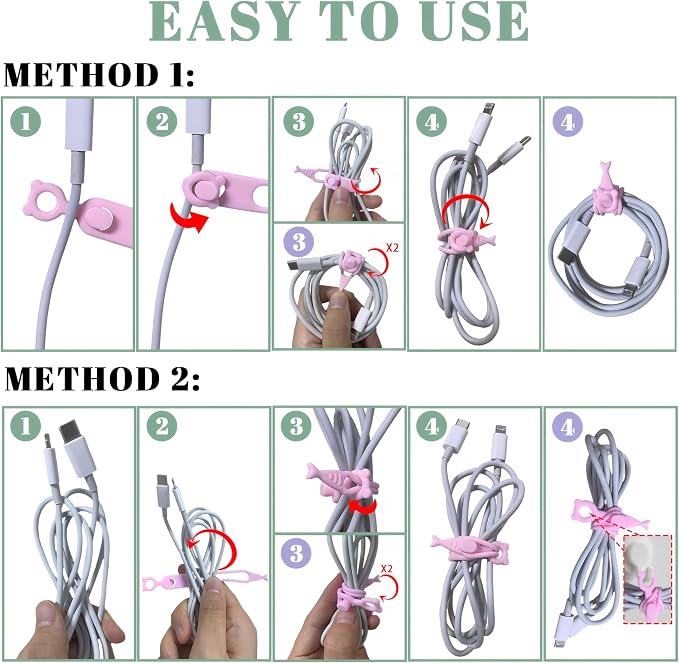 EASY TO USE

METHOD 1:

1

2

3

3

X2

4

4

METHOD 2:

1

2

3

3

X2

4

4