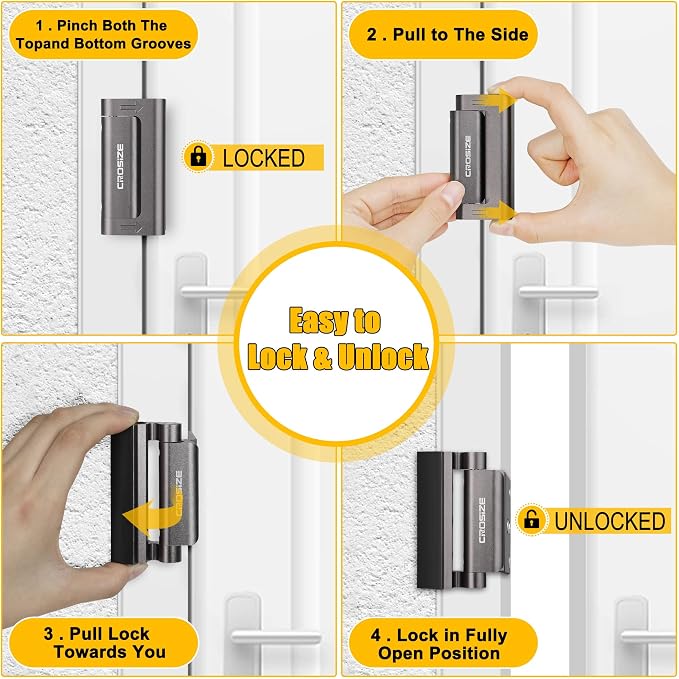 1 . Pinch Both The Topand Bottom Grooves

CROSIZE

LOCKED

2 . Pull to The Side

CROSIZE

Easy to Lock & Unlock

CROSIZE

3 . Pull Lock Towards You

CROSIZE

UNLOCKED

4 . Lock in Fully Open Position