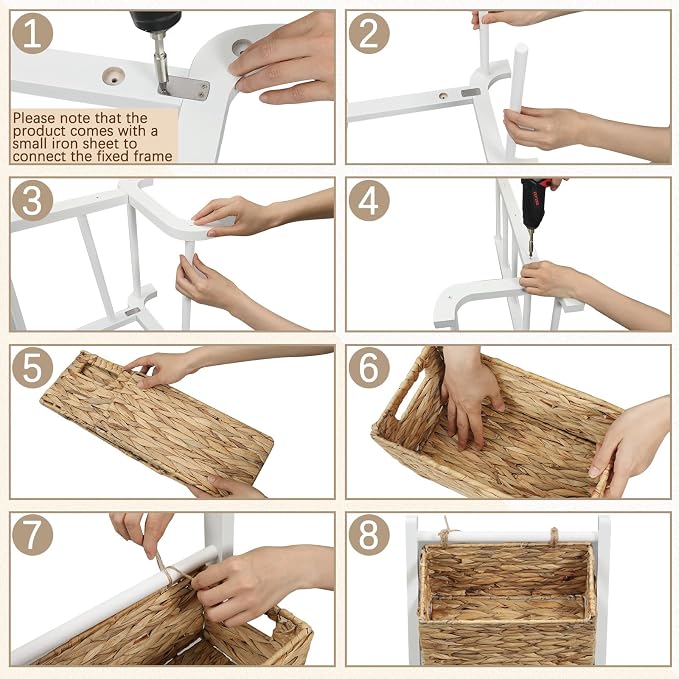 1

Please note that the product comes with a small iron sheet to connect the fixed frame

2

3

4

5

6

7

8