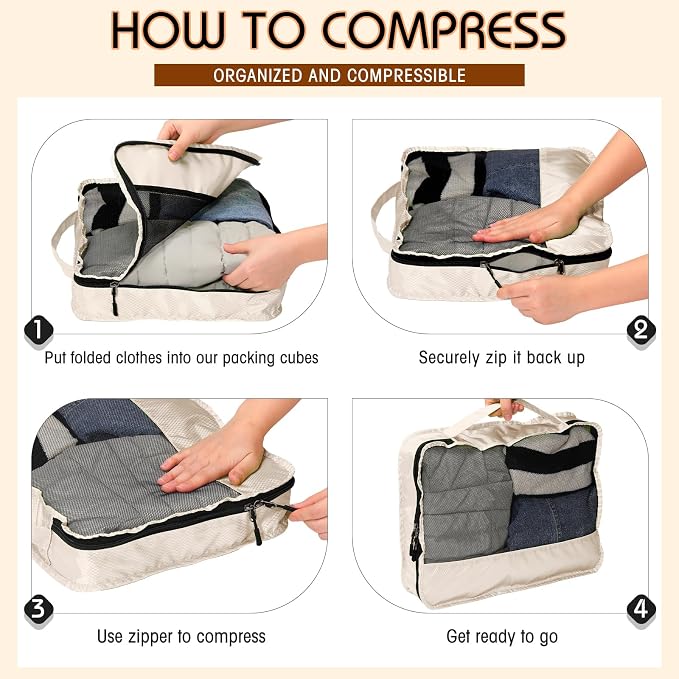 HOW TO COMPRESS

ORGANIZED AND COMPRESSIBLE

1

Put folded clothes into our packing cubes

2

Securely zip it back up

3

Use zipper to compress

4

Get ready to go