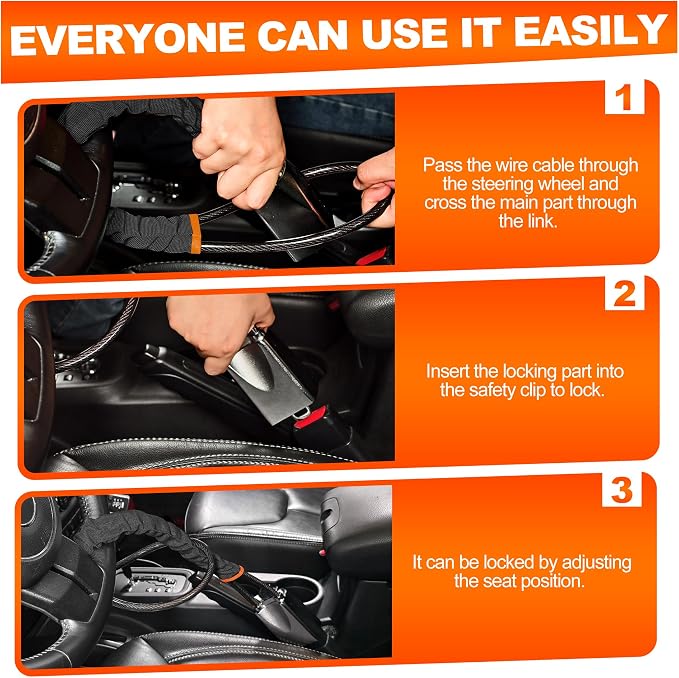 EVERYONE CAN USE IT EASILY

1

Pass the wire cable through the steering wheel and cross the main part through the link.

2

Insert the locking part into the safety clip to lock.

3

It can be locked by adjusting the seat position.