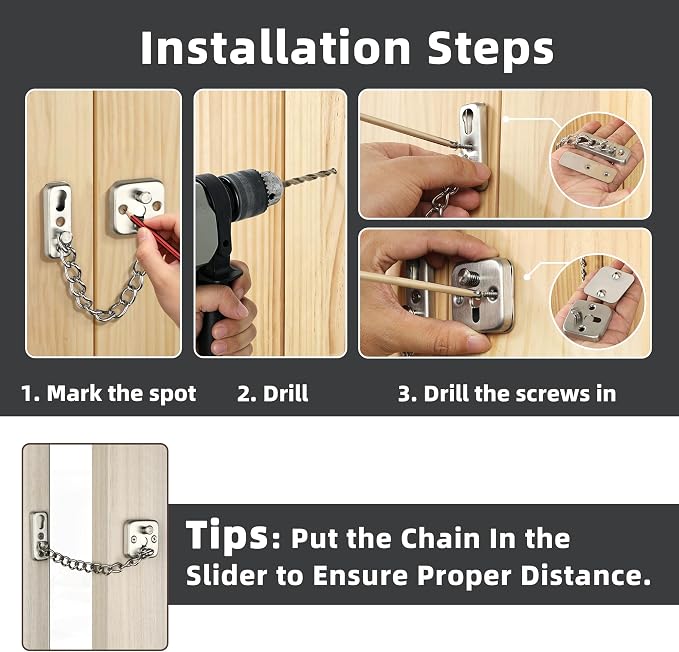 Installation Steps

1. Mark the spot

2. Drill

3. Drill the screws in

Tips: Put the Chain In the Slider to Ensure Proper Distance.