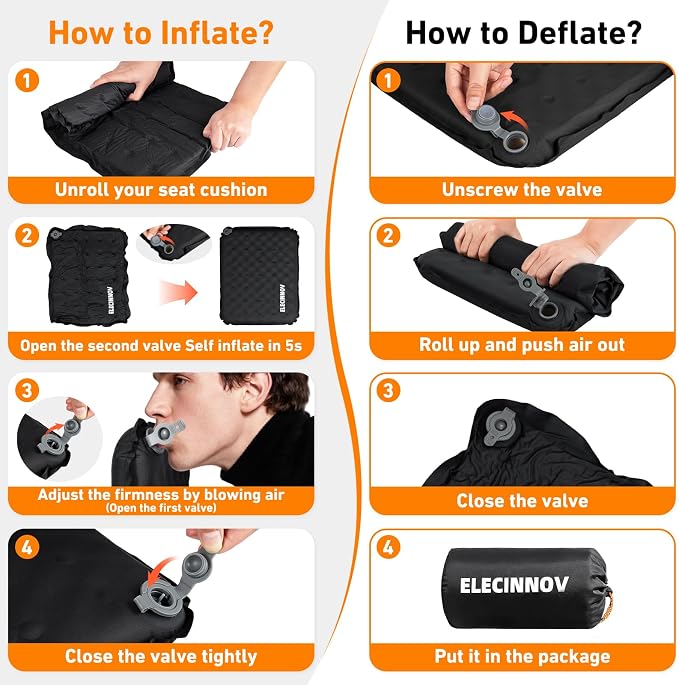 How to Inflate?

1
Unroll your seat cushion

2
ELECINNOV
ELECINNOV
Open the second valve Self inflate in 5s

3
Adjust the firmness by blowing air
(Open the first valve)

4
Close the valve tightly

How to Deflate?

1
Unscrew the valve

2
Roll up and push air out

3
Close the valve

4
ELECINNOV
Put it in the package