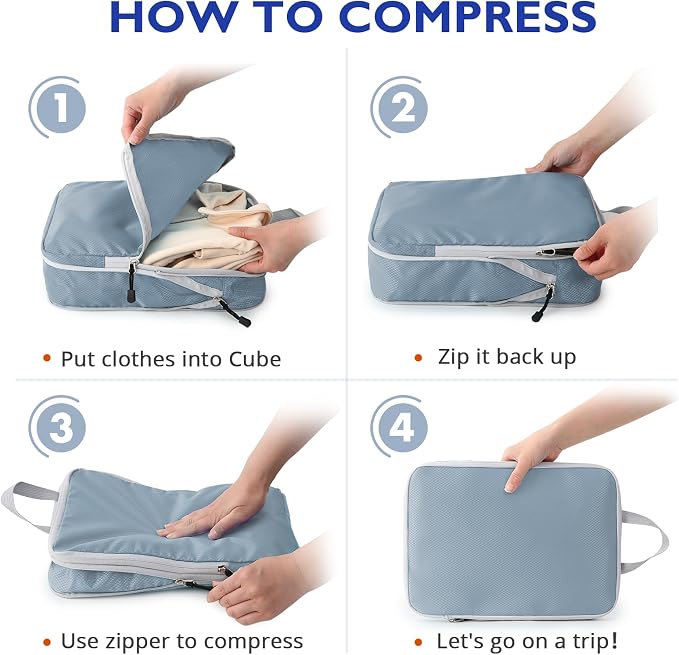 HOW TO COMPRESS

1

• Put clothes into Cube

2

• Zip it back up

3

• Use zipper to compress

4

• Let's go on a trip!