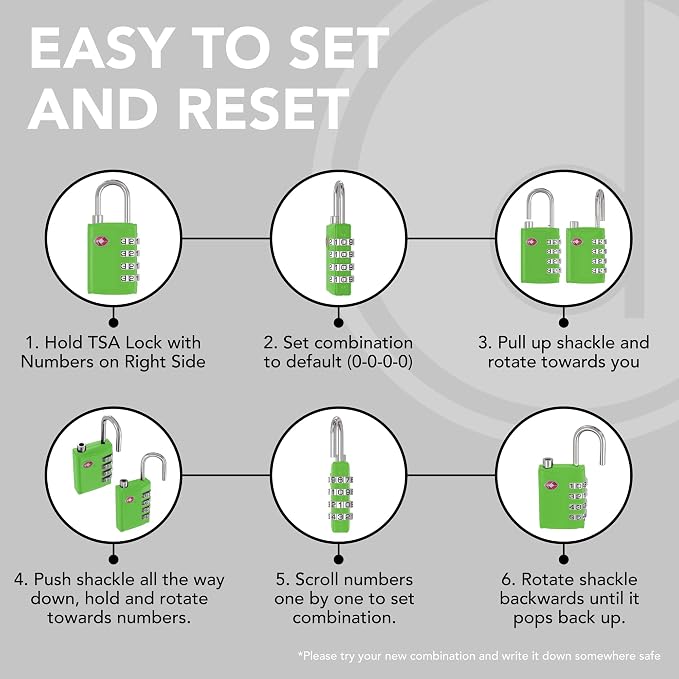 EASY TO SET AND RESET

1. Hold TSA Lock with Numbers on Right Side

2. Set combination to default (0-0-0-0)

3. Pull up shackle and rotate towards you

4. Push shackle all the way down, hold and rotate towards numbers.

5. Scroll numbers one by one to set combination.

6. Rotate shackle backwards until it pops back up.

*Please try your new combination and write it down somewhere safe