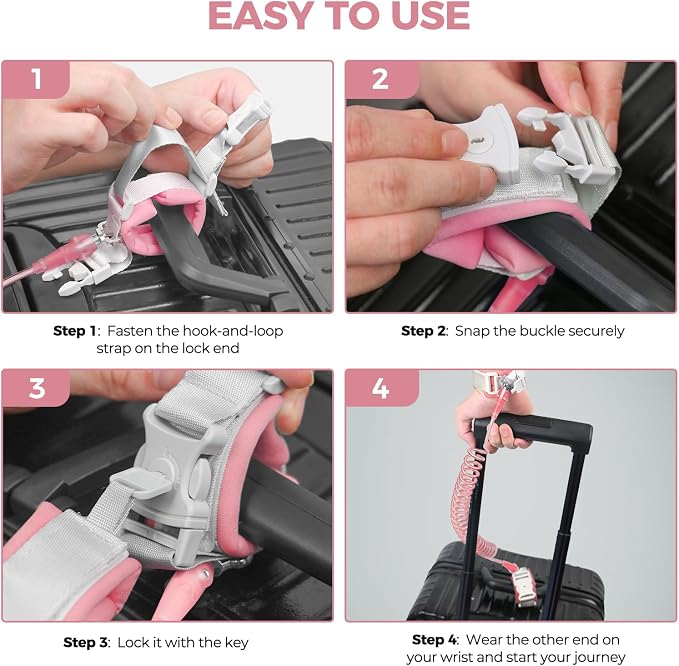 EASY TO USE

1

Step 1: Fasten the hook-and-loop strap on the lock end

2

Step 2: Snap the buckle securely

3

Step 3: Lock it with the key

4

Step 4: Wear the other end on your wrist and start your journey