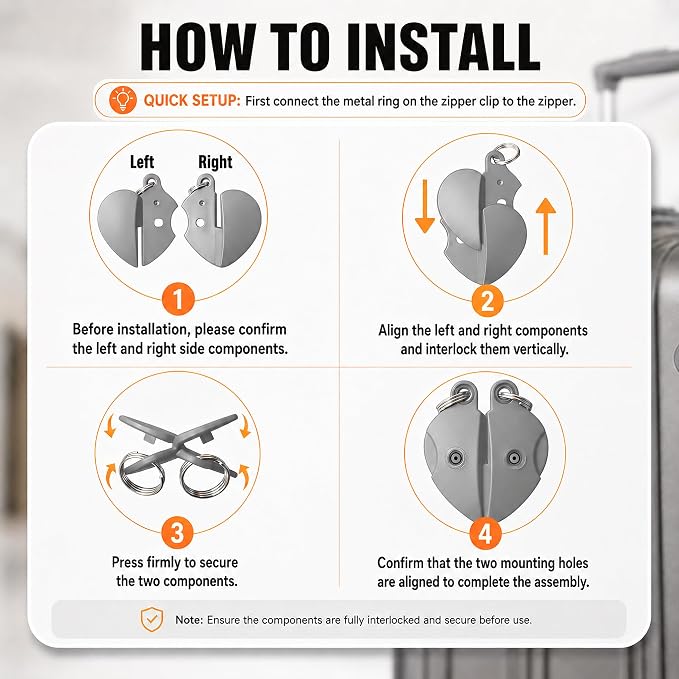 HOW TO INSTALL

QUICK SETUP: First connect the metal ring on the zipper clip to the zipper.

Left Right

1

Before installation, please confirm the left and right side components.

2

Align the left and right components and interlock them vertically.

3

Press firmly to secure the two components.

4

Confirm that the two mounting holes are aligned to complete the assembly.

Note: Ensure the components are fully interlocked and secure before use.