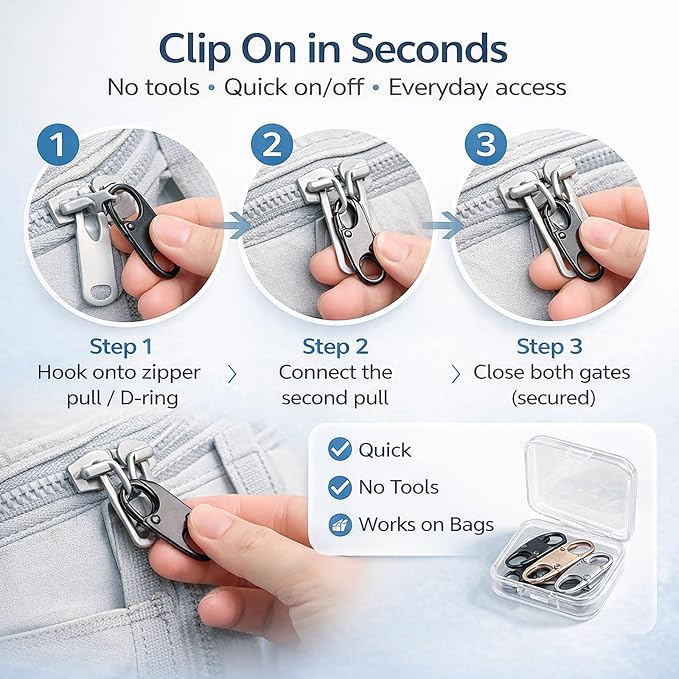 Clip On in Seconds
No tools • Quick on/off • Everyday access

1

2

3

Step 1
Hook onto zipper pull / D-ring

Step 2
Connect the second pull

Step 3
Close both gates (secured)

Quick
No Tools
Works on Bags