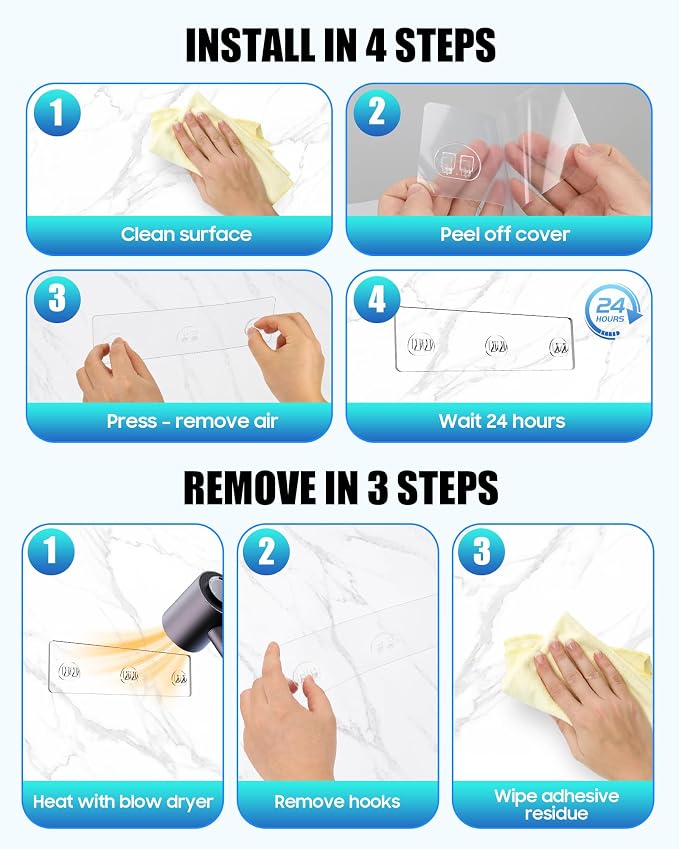 INSTALL IN 4 STEPS

1

Clean surface

2

Peel off cover

3

Press - remove air

4

24 HOURS

Wait 24 hours

REMOVE IN 3 STEPS

1

Heat with blow dryer

2

Remove hooks

3

Wipe adhesive residue