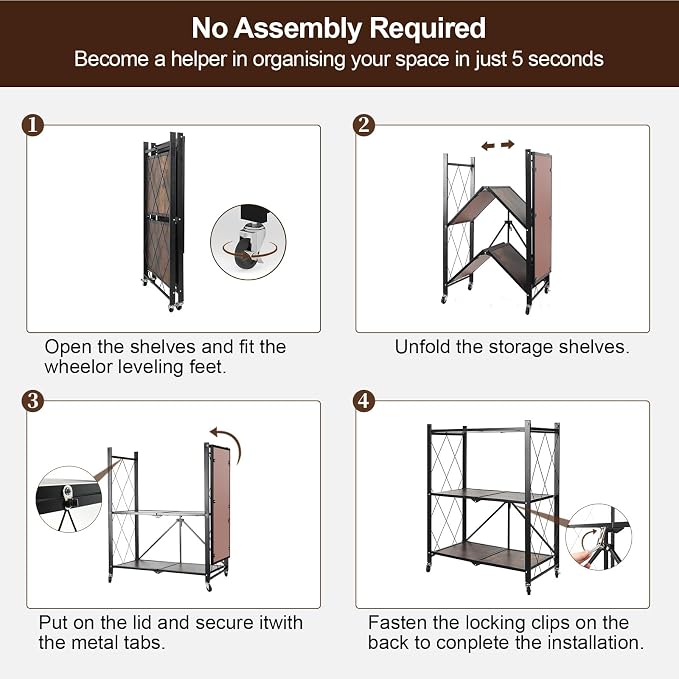 No Assembly Required

Become a helper in organising your space in just 5 seconds

1

Open the shelves and fit the wheelor leveling feet.

2

Unfold the storage shelves.

3

Put on the lid and secure itwith the metal tabs.

4

Fasten the locking clips on the back to conplete the installation.